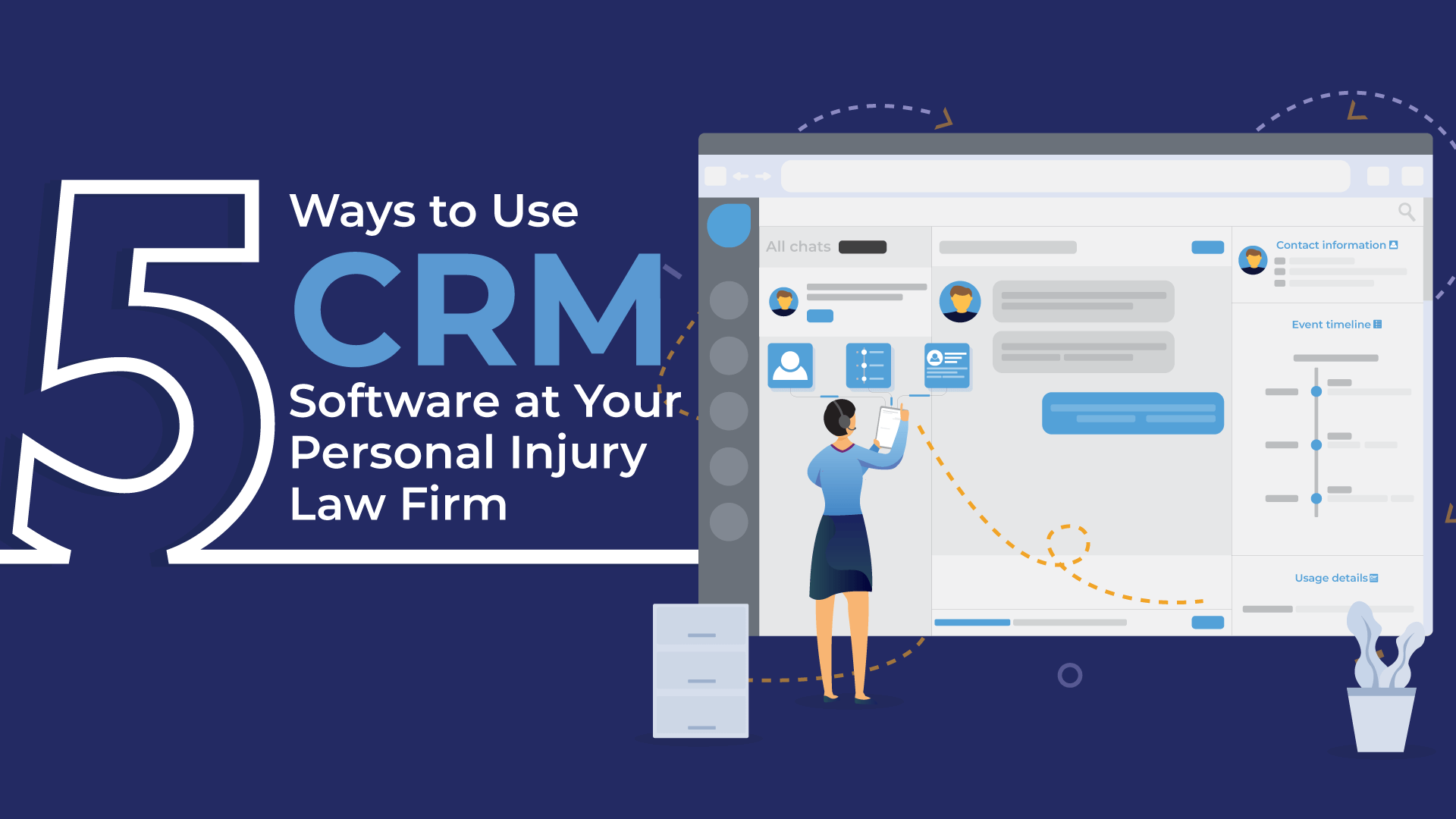 5 Ways to Use CRM Software at Your Personal Injury Law Firm

All chats

Contact information

Event timeline

Usage details